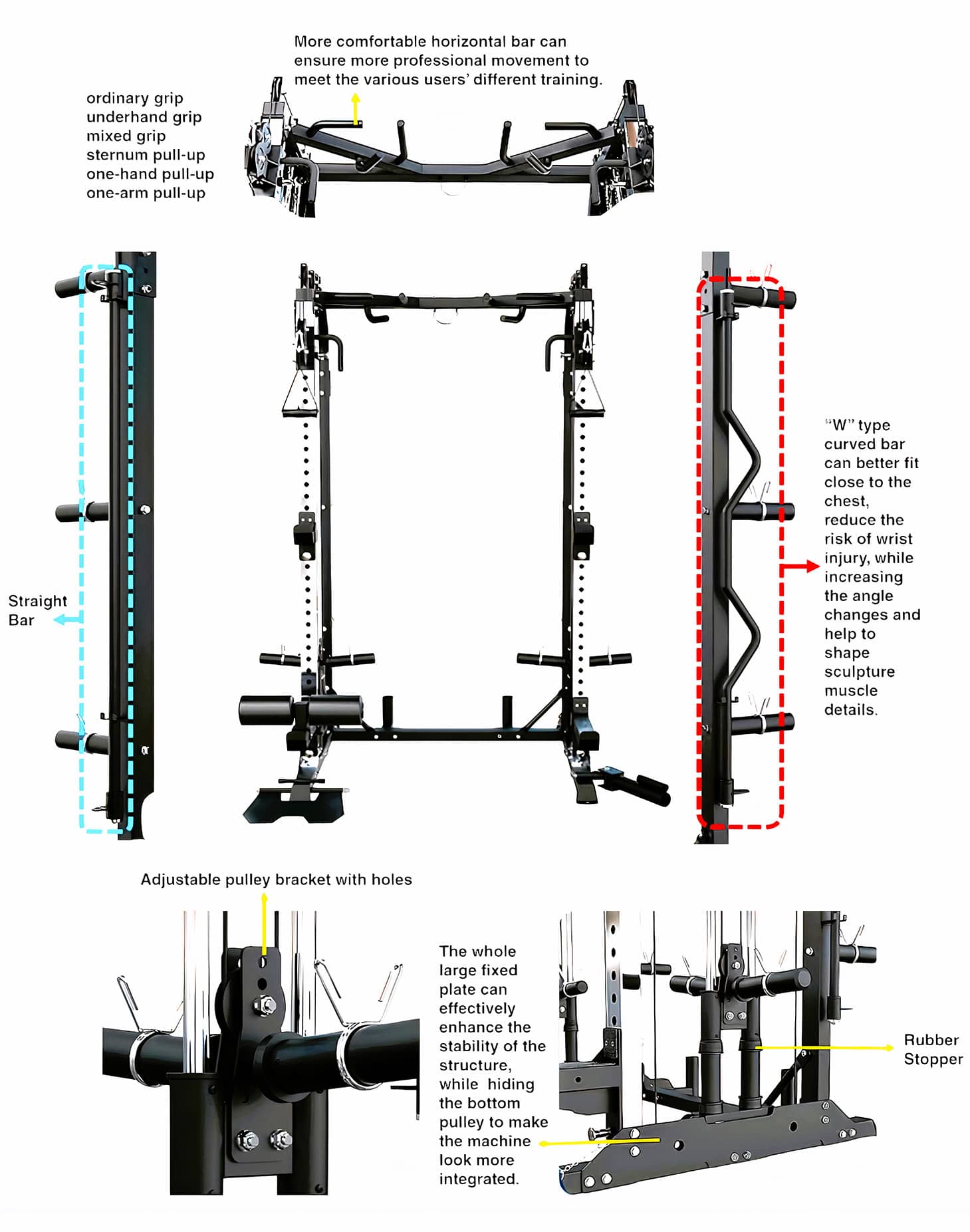 More comfortable horizontal bar can ensure more professional movement to meet the various users' different training.

ordinary grip
underhand grip
mixed grip
sternum pull-up
one-hand pull-up
one-arm pull-up

Straight Bar

"W" type curved bar can better fit close to the chest, reduce the risk of wrist injury, while increasing the angle changes and help to shape sculpture muscle details.

Adjustable pulley bracket with holes

The whole large fixed plate can effectively enhance the stability of the structure, while hiding the bottom pulley to make the machine look more integrated.

Rubber Stopper