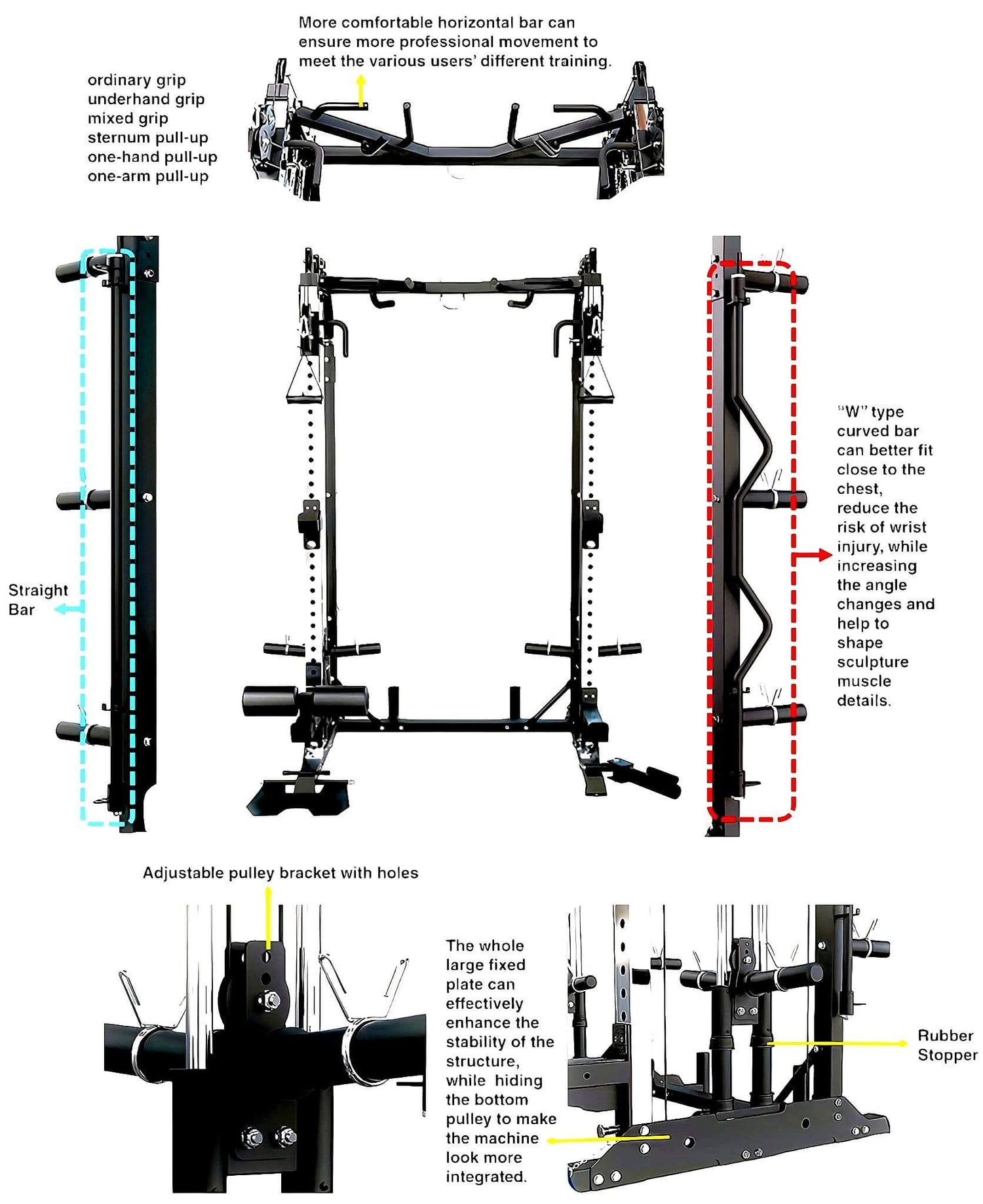 More comfortable horizontal bar can ensure more professional movement to meet the various users' different training.

ordinary grip
underhand grip
mixed grip
sternum pull-up
one-hand pull-up
one-arm pull-up

Straight Bar

"W" type curved bar can better fit close to the chest, reduce the risk of wrist injury, while increasing the angle changes and help to shape sculpture muscle details.

Adjustable pulley bracket with holes

The whole large fixed plate can effectively enhance the stability of the structure, while hiding the bottom pulley to make the machine look more integrated.

Rubber Stopper