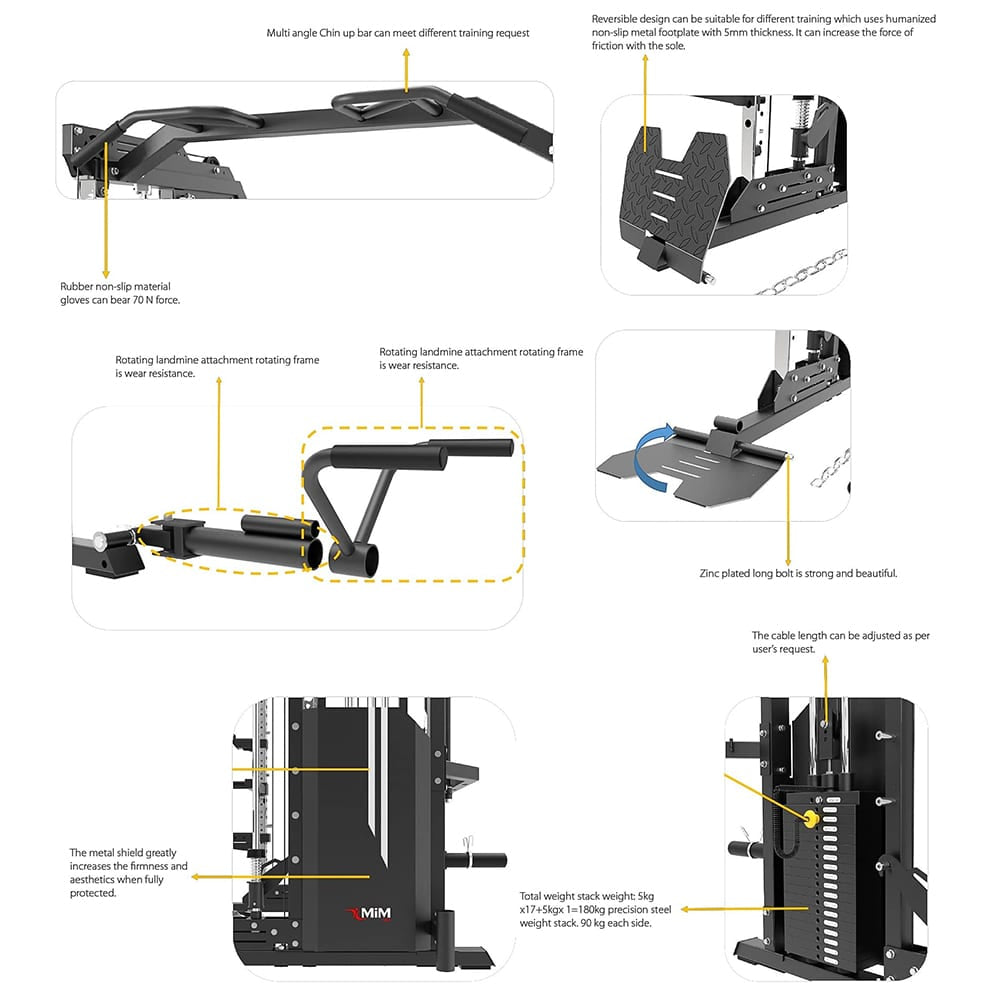 Multi angle Chin up bar can meet different training request

Reversible design can be suitable for different training which uses humanized non-slip metal footplate with 5mm thickness. It can increase the force of friction with the sole.

Rubber non-slip material gloves can bear 70 N force.

Rotating landmine attachment rotating frame is wear resistance.

Rotating landmine attachment rotating frame is wear resistance.

Zinc plated long bolt is strong and beautiful.

The cable length can be adjusted as per user's request.

The metal shield greatly increases the firmness and aesthetics when fully protected.

MiM

Total weight stack weight: 5kg x17+5kgx 1=180kg precision steel weight stack. 90 kg each side.